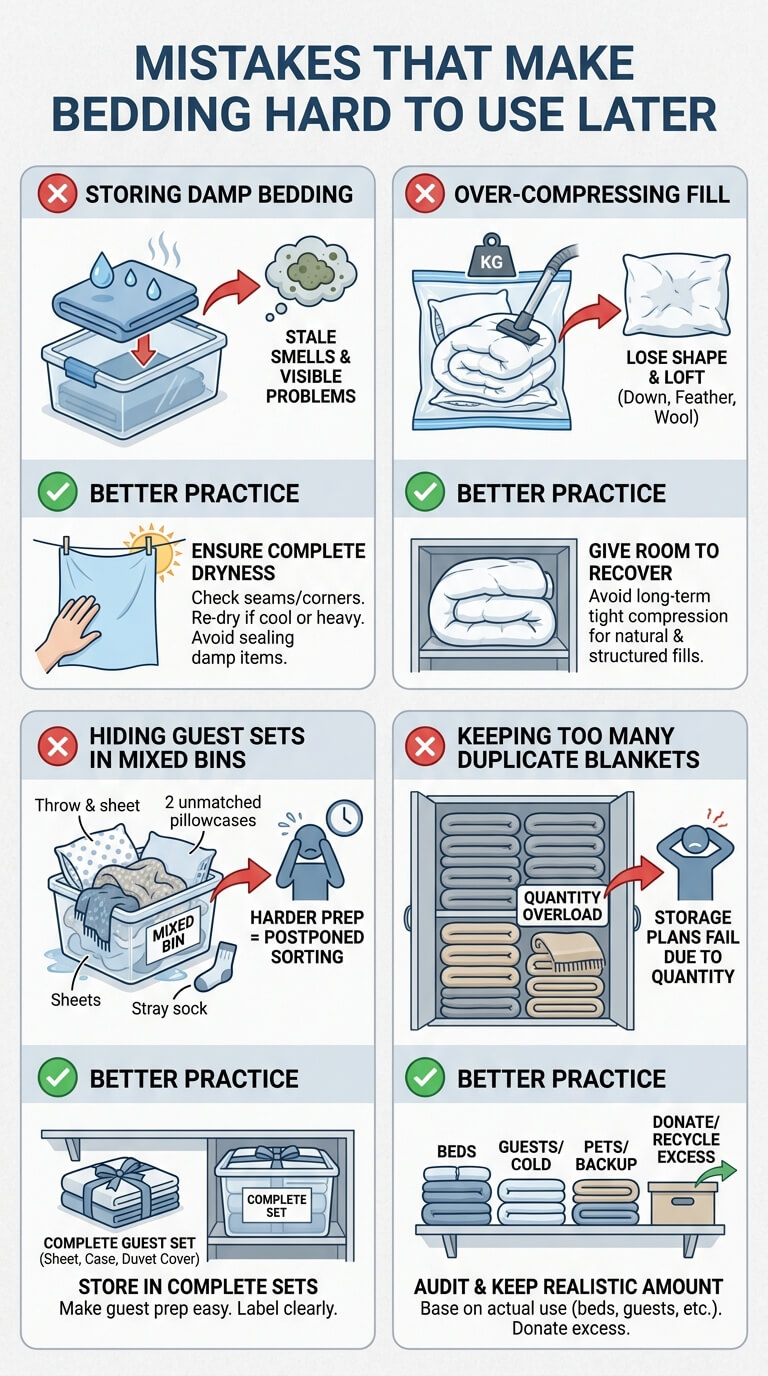 MISTAKES THAT MAKE BEDDING HARD TO USE LATER

STORING DAMP BEDDING

STALE SMELLS & VISIBLE PROBLEMS

BETTER PRACTICE

ENSURE COMPLETE DRYNESS
Check seams/corners. Re-dry if cool or heavy. Avoid sealing damp items.

OVER-COMPRESSING FILL

KG

LOSE SHAPE & LOFT
(Down, Feather, Wool)

BETTER PRACTICE

GIVE ROOM TO RECOVER
Avoid long-term tight compression for natural & structured fills.

HIDING GUEST SETS IN MIXED BINS

Throw & sheet
2 unmatched pillowcases

MIXED BIN

Sheets
Stray sock

HARDER PREP = POSTPONED SORTING

BETTER PRACTICE

COMPLETE SET

COMPLETE GUEST SET
(Sheet, Case, Duvet Cover)

STORE IN COMPLETE SETS
Make guest prep easy. Label clearly.

KEEPING TOO MANY DUPLICATE BLANKETS

QUANTITY OVERLOAD

STORAGE PLANS FAIL DUE TO QUANTITY

BETTER PRACTICE

BEDS
GUESTS/ COLD
PETS/ BACKUP
DONATE/ RECYCLE EXCESS

AUDIT & KEEP REALISTIC AMOUNT
Base on actual use (beds, guests, etc.). Donate excess.