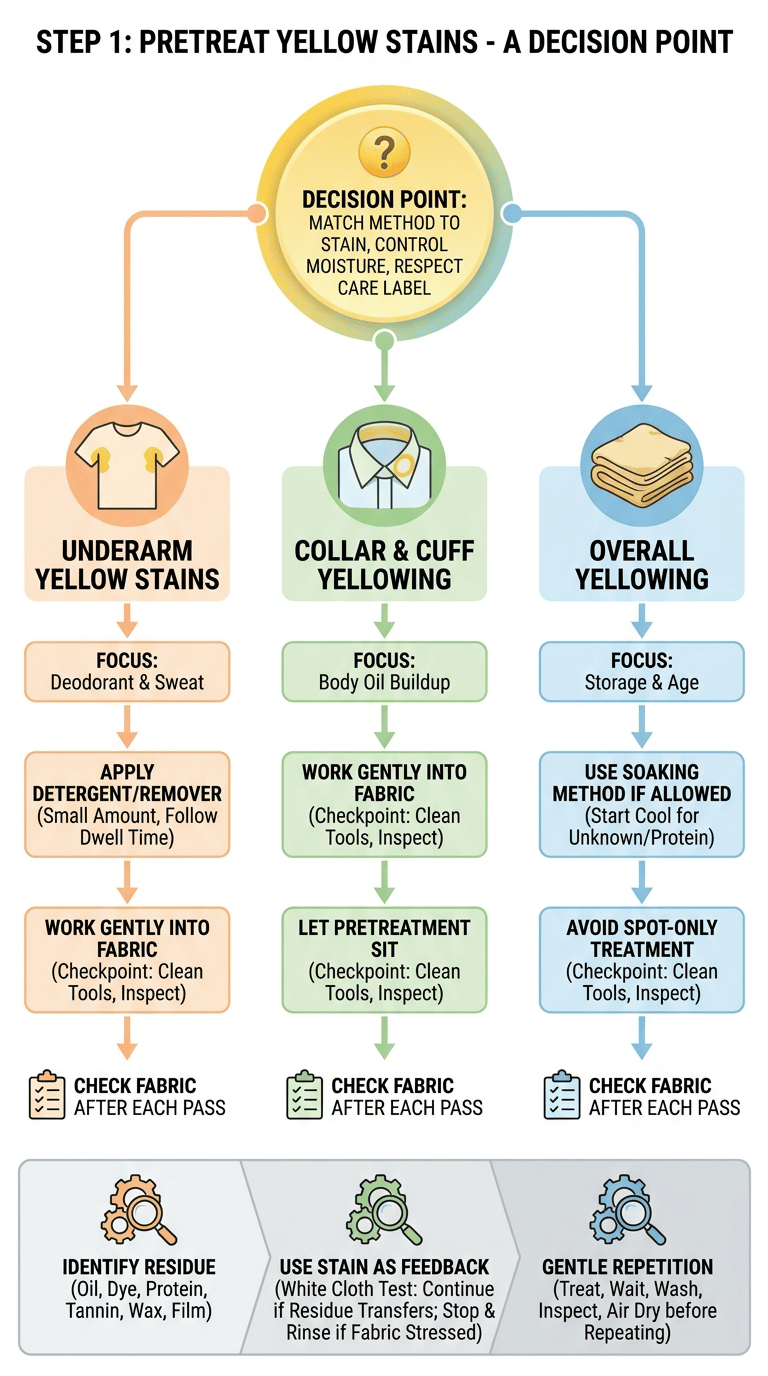 STEP 1: PRETREAT YELLOW STAINS - A DECISION POINT

?

DECISION POINT:
MATCH METHOD TO STAIN, CONTROL MOISTURE, RESPECT CARE LABEL

UNDERARM YELLOW STAINS

FOCUS:
Deodorant & Sweat

APPLY DETERGENT/REMOVER
(Small Amount, Follow Dwell Time)

WORK GENTLY INTO FABRIC
(Checkpoint: Clean Tools, Inspect)

CHECK FABRIC AFTER EACH PASS

COLLAR & CUFF YELLOWING

FOCUS:
Body Oil Buildup

WORK GENTLY INTO FABRIC
(Checkpoint: Clean Tools, Inspect)

LET PRETREATMENT SIT
(Checkpoint: Clean Tools, Inspect)

CHECK FABRIC AFTER EACH PASS

OVERALL YELLOWING

FOCUS:
Storage & Age

USE SOAKING METHOD IF ALLOWED
(Start Cool for Unknown/Protein)

AVOID SPOT-ONLY TREATMENT
(Checkpoint: Clean Tools, Inspect)

CHECK FABRIC AFTER EACH PASS

IDENTIFY RESIDUE
(Oil, Dye, Protein, Tannin, Wax, Film)

USE STAIN AS FEEDBACK
(White Cloth Test: Continue if Residue Transfers; Stop & Rinse if Fabric Stressed)

GENTLE REPETITION
(Treat, Wait, Wash, Inspect, Air Dry before Repeating)